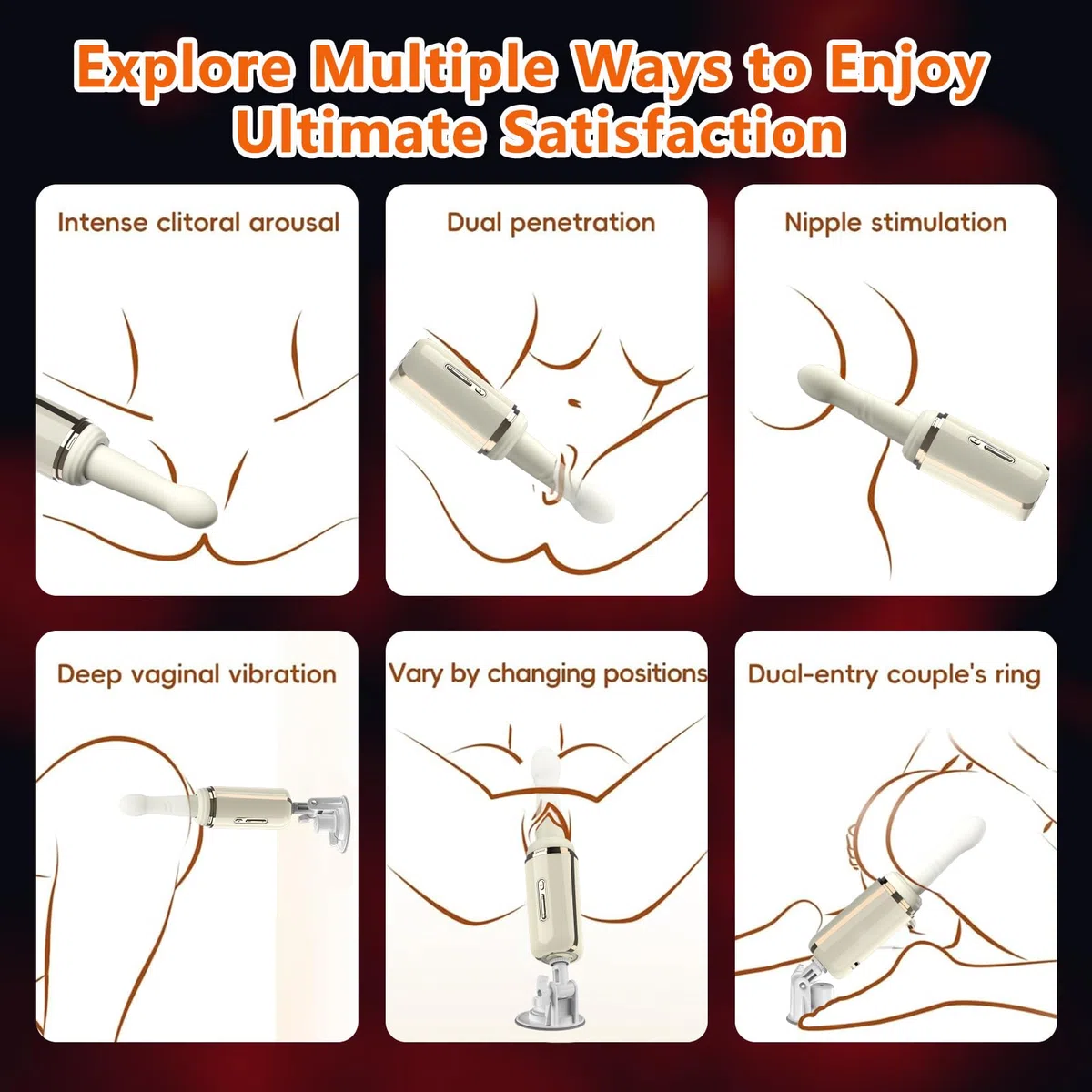 Explore Multiple Ways to Enjoy Ultimate Satisfaction

Intense clitoral arousal

Dual penetration

Nipple stimulation

Deep vaginal vibration

Vary by changing positions

Dual-entry couple's ring