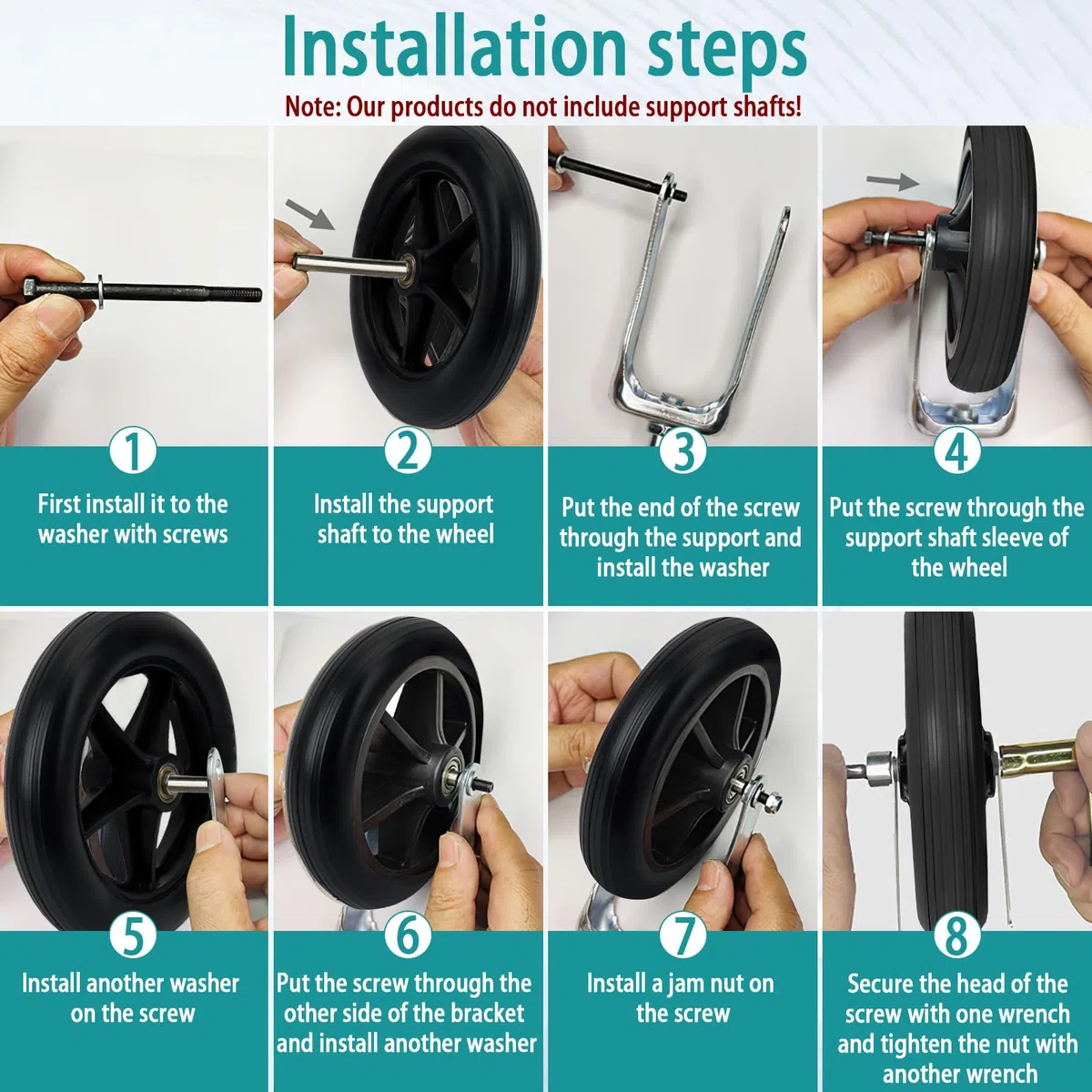 Installation steps

Note: Our products do not include support shafts!

1

First install it to the washer with screws

2

Install the support shaft to the wheel

3

Put the end of the screw through the support and install the washer

4

Put the screw through the support shaft sleeve of the wheel

5

Install another washer on the screw

6

Put the screw through the other side of the bracket and install another washer

7

Install a jam nut on the screw

8

Secure the head of the screw with one wrench and tighten the nut with another wrench