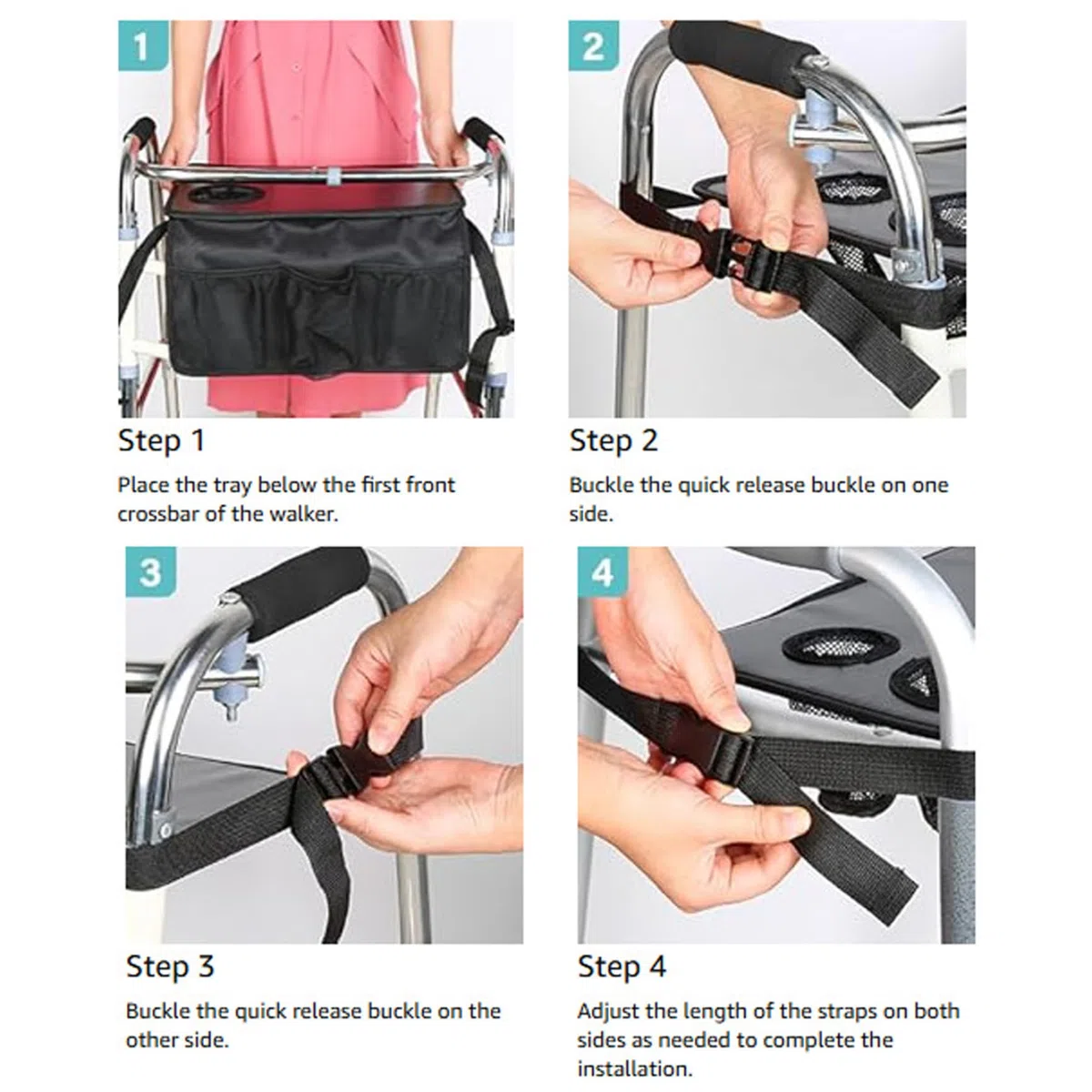 1

Step 1

Place the tray below the first front crossbar of the walker.

2

Step 2

Buckle the quick release buckle on one side.

3

Step 3

Buckle the quick release buckle on the other side.

4

Step 4

Adjust the length of the straps on both sides as needed to complete the installation.