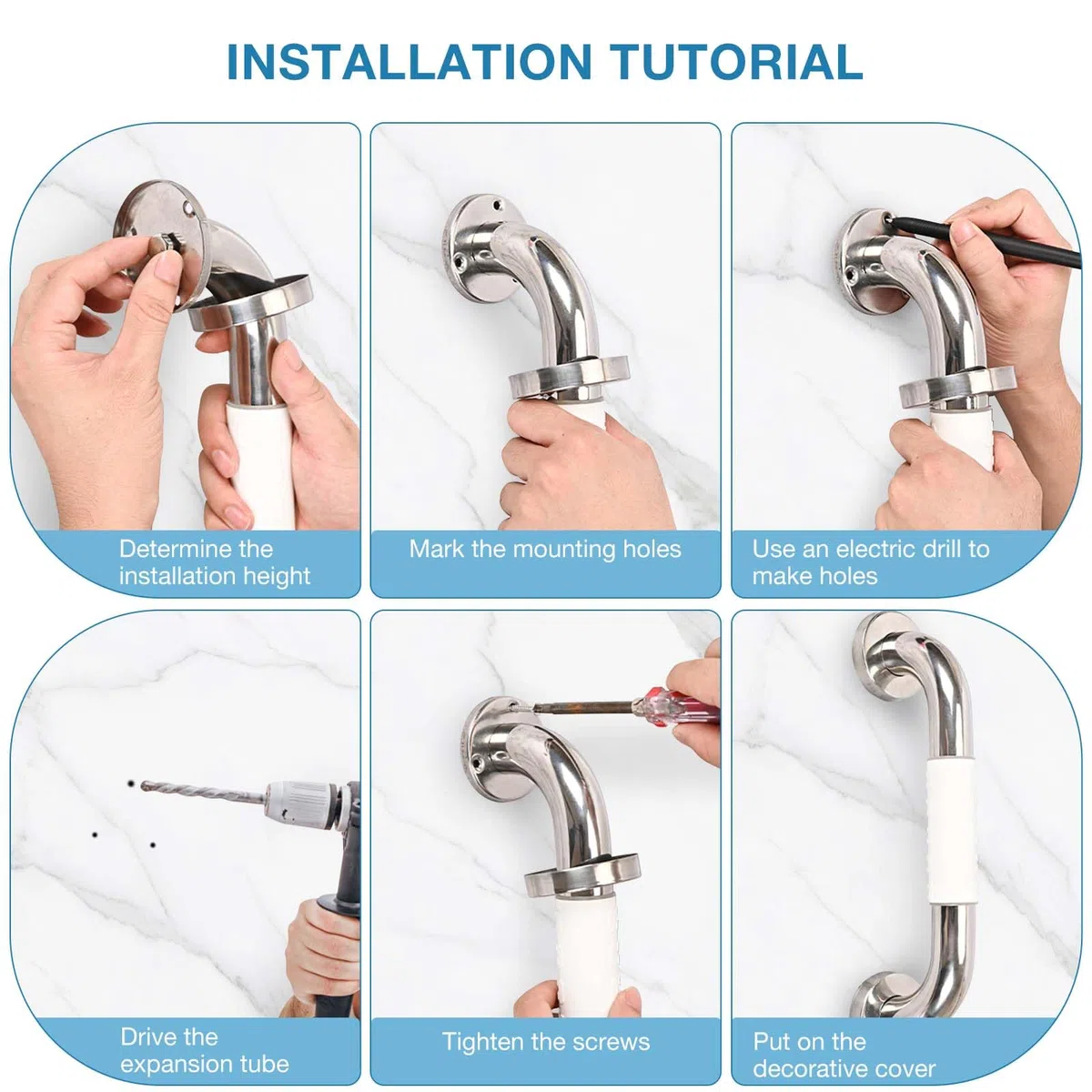 INSTALLATION TUTORIAL

Determine the installation height

Mark the mounting holes

Use an electric drill to make holes

Drive the expansion tube

Tighten the screws

Put on the decorative cover