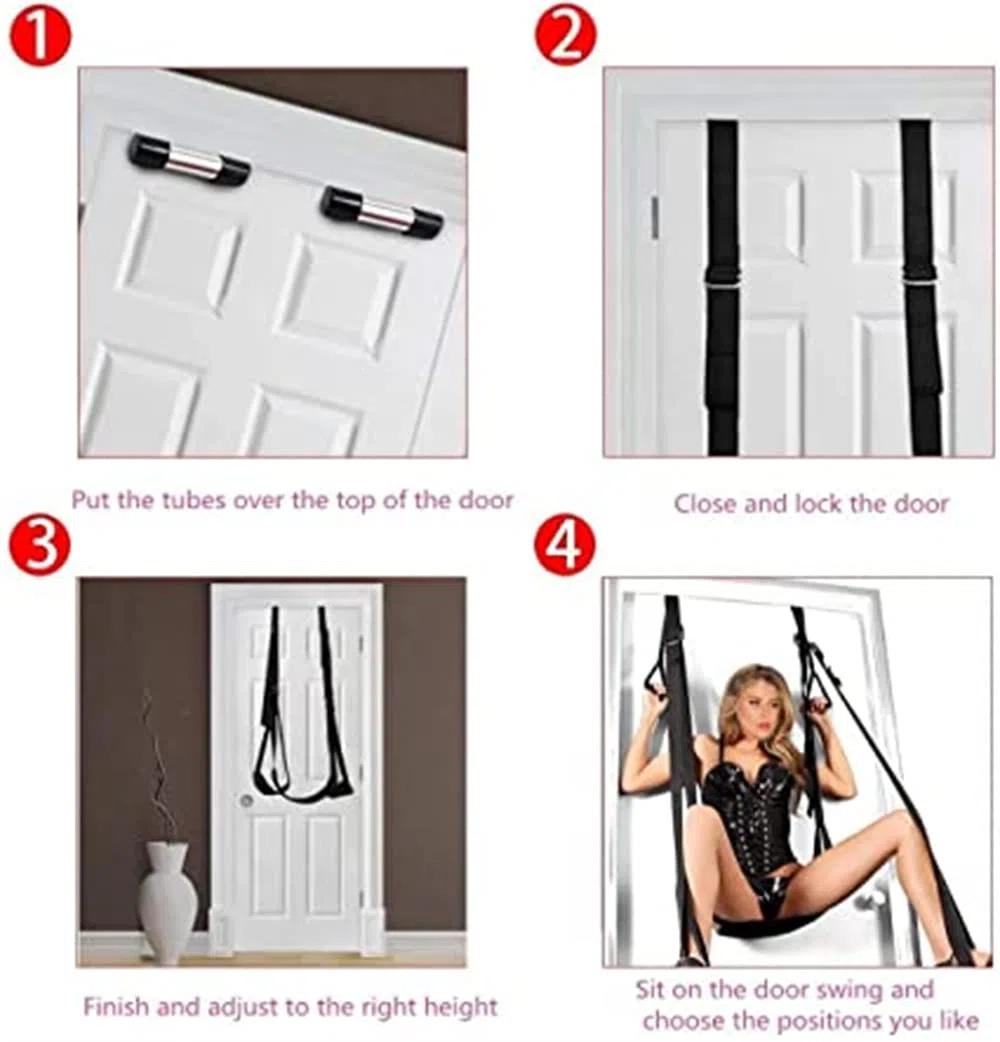 1

Put the tubes over the top of the door

2

Close and lock the door

3

Finish and adjust to the right height

4

Sit on the door swing and choose the positions you like