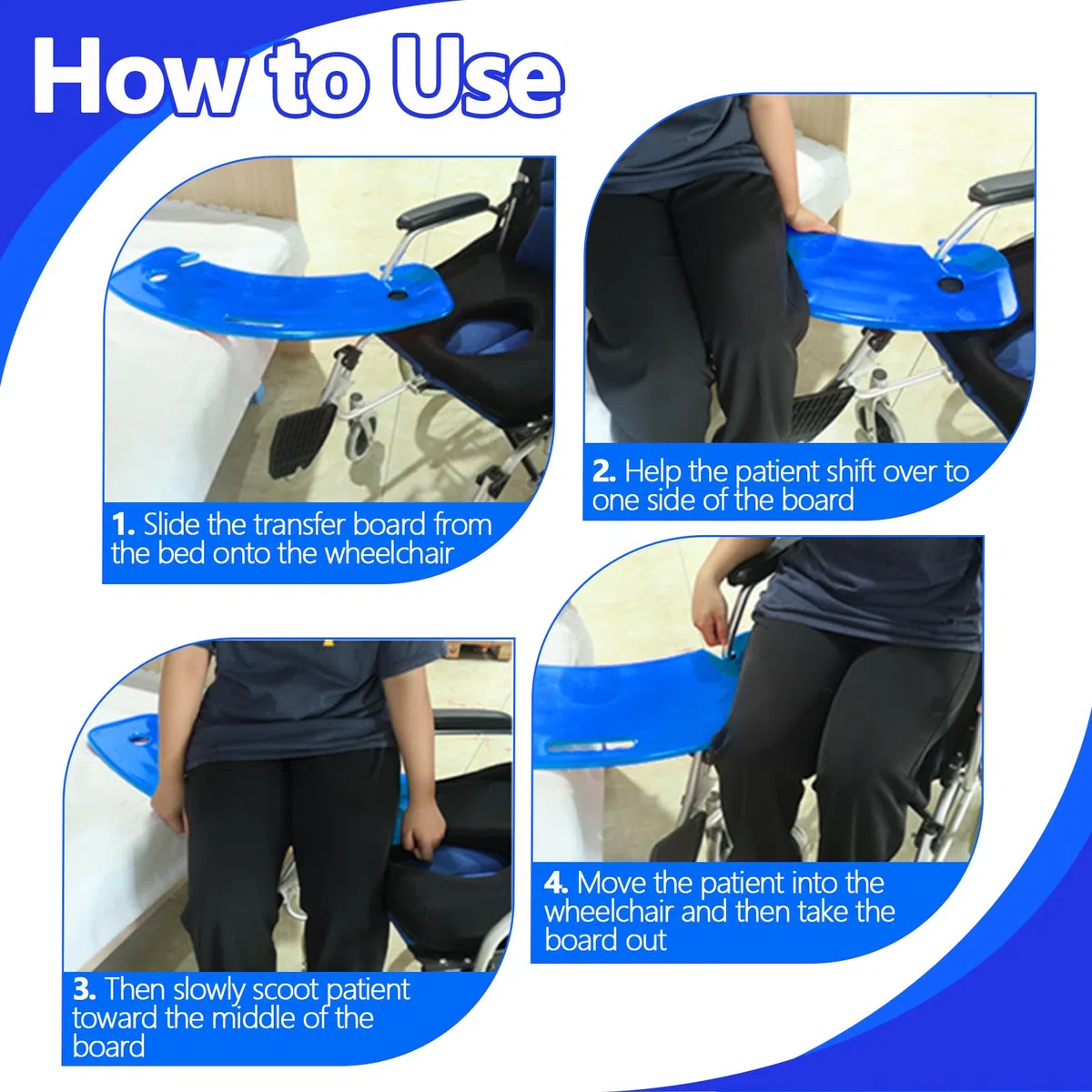 How to Use

1. Slide the transfer board from the bed onto the wheelchair

2. Help the patient shift over to one side of the board

3. Then slowly scoot patient toward the middle of the board

4. Move the patient into the wheelchair and then take the board out