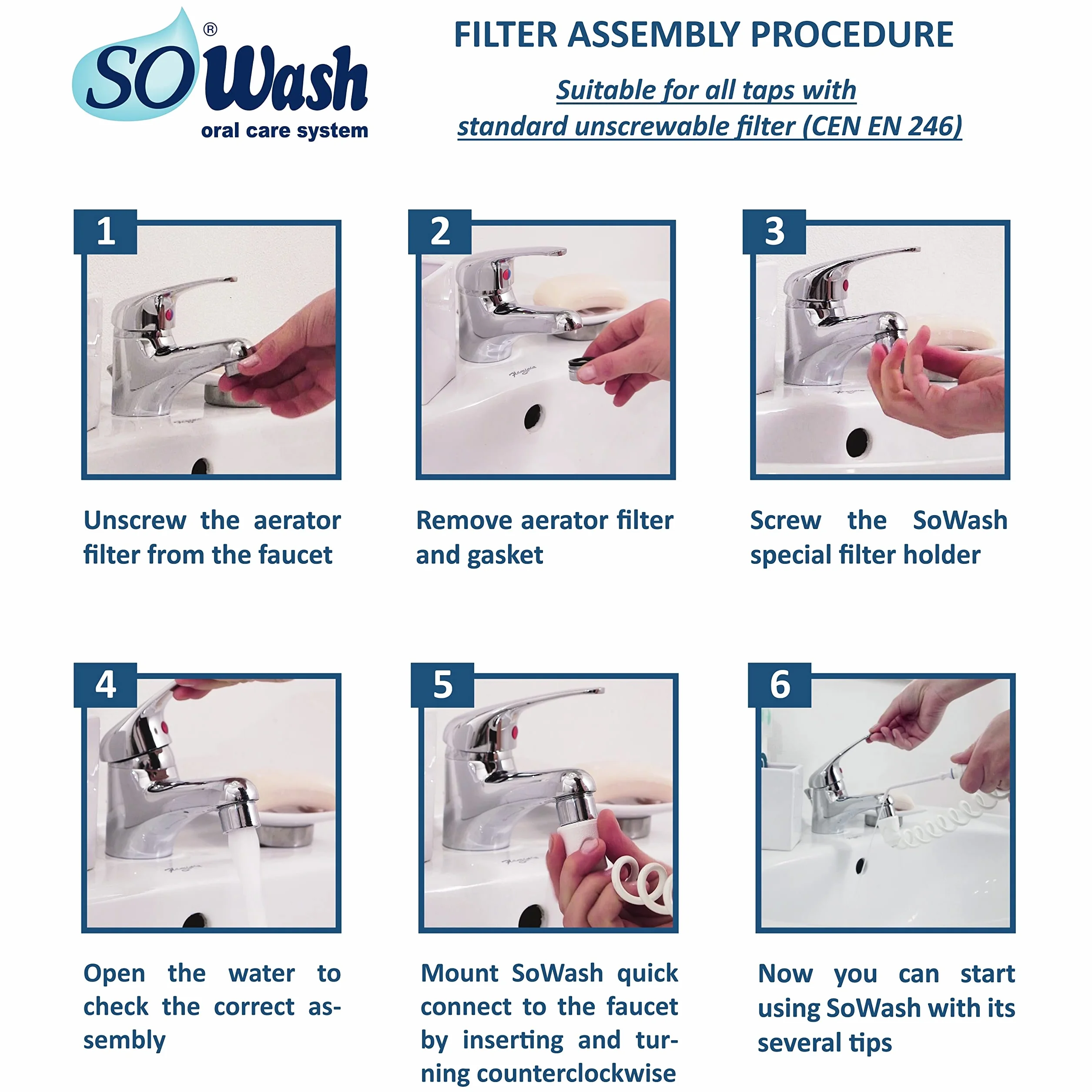 SOWash®
oral care system

FILTER ASSEMBLY PROCEDURE

Suitable for all taps with standard unscrewable filter (CEN EN 246)

1

Unscrew the aerator filter from the faucet

2

Remove aerator filter and gasket

3

Screw the SoWash special filter holder

4

Open the water to check the correct assembly

5

Mount SoWash quick connect to the faucet by inserting and turning counterclockwise

6

Now you can start using SoWash with its several tips