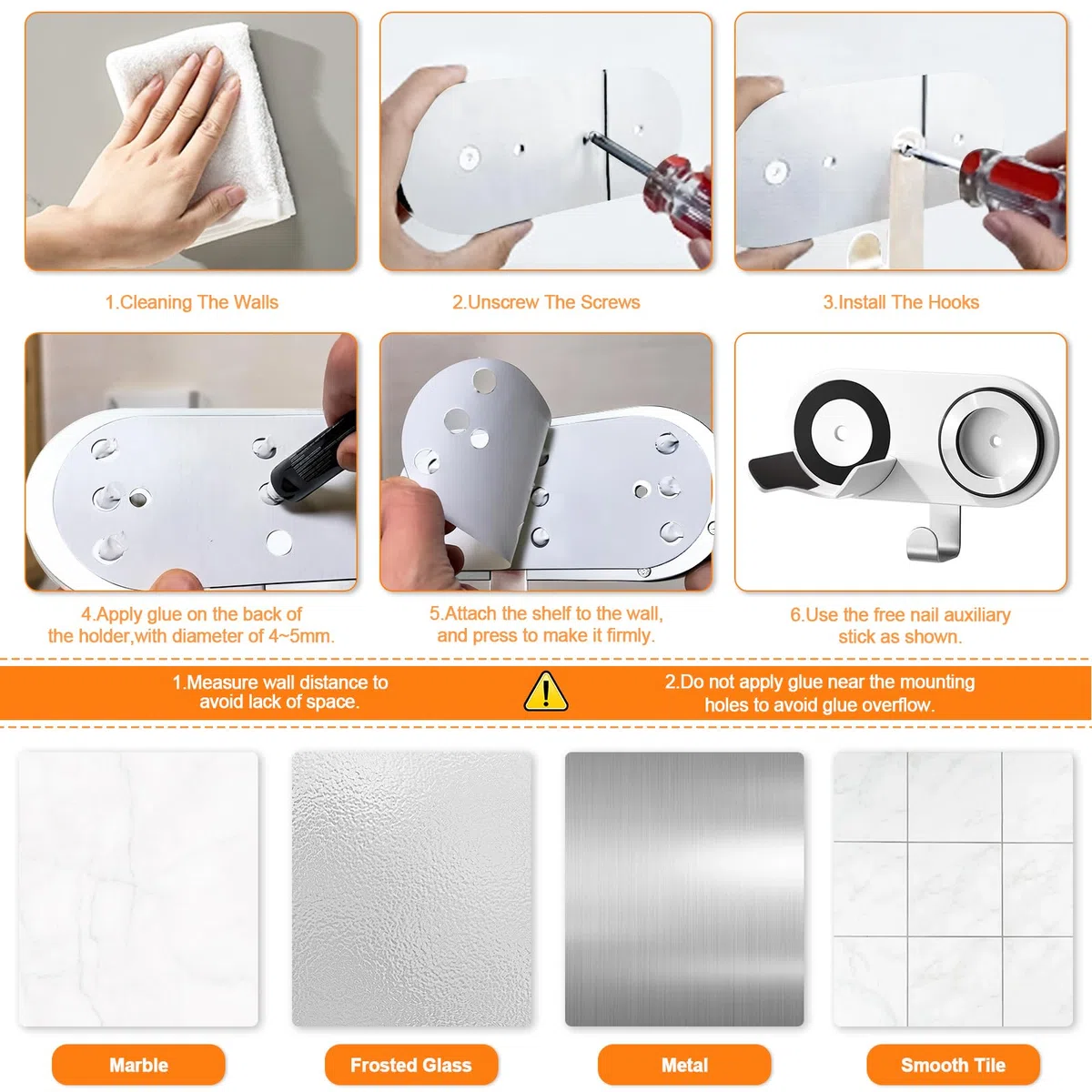 1.Cleaning The Walls

2.Unscrew The Screws

3.Install The Hooks

4.Apply glue on the back of the holder,with diameter of 4~5mm.

5.Attach the shelf to the wall, and press to make it firmly.

6.Use the free nail auxiliary stick as shown.

1.Measure wall distance to avoid lack of space.

2.Do not apply glue near the mounting holes to avoid glue overflow.

Marble

Frosted Glass

Metal

Smooth Tile