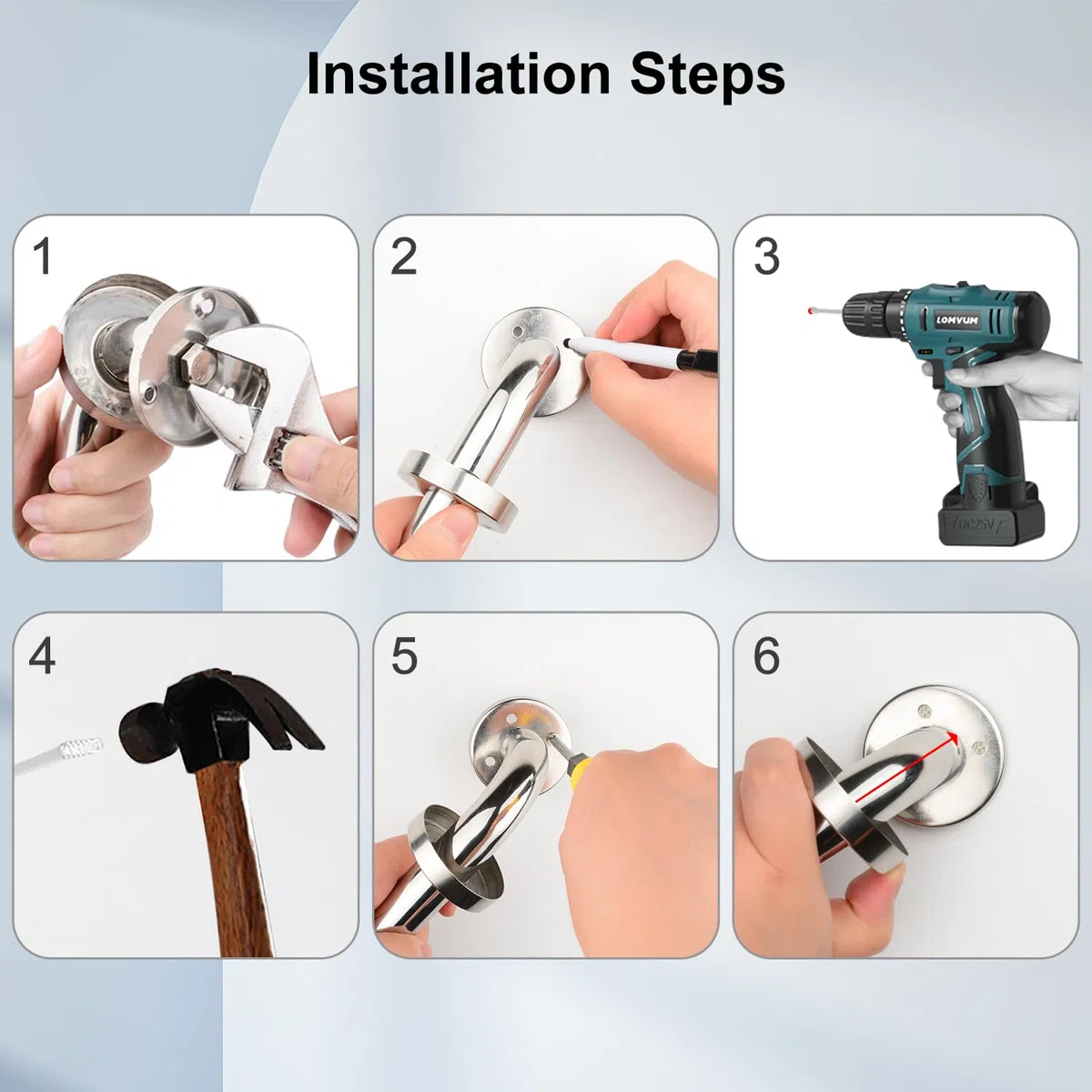 Installation Steps

1

2

3

LOMVUM

DC25V

4

5

6