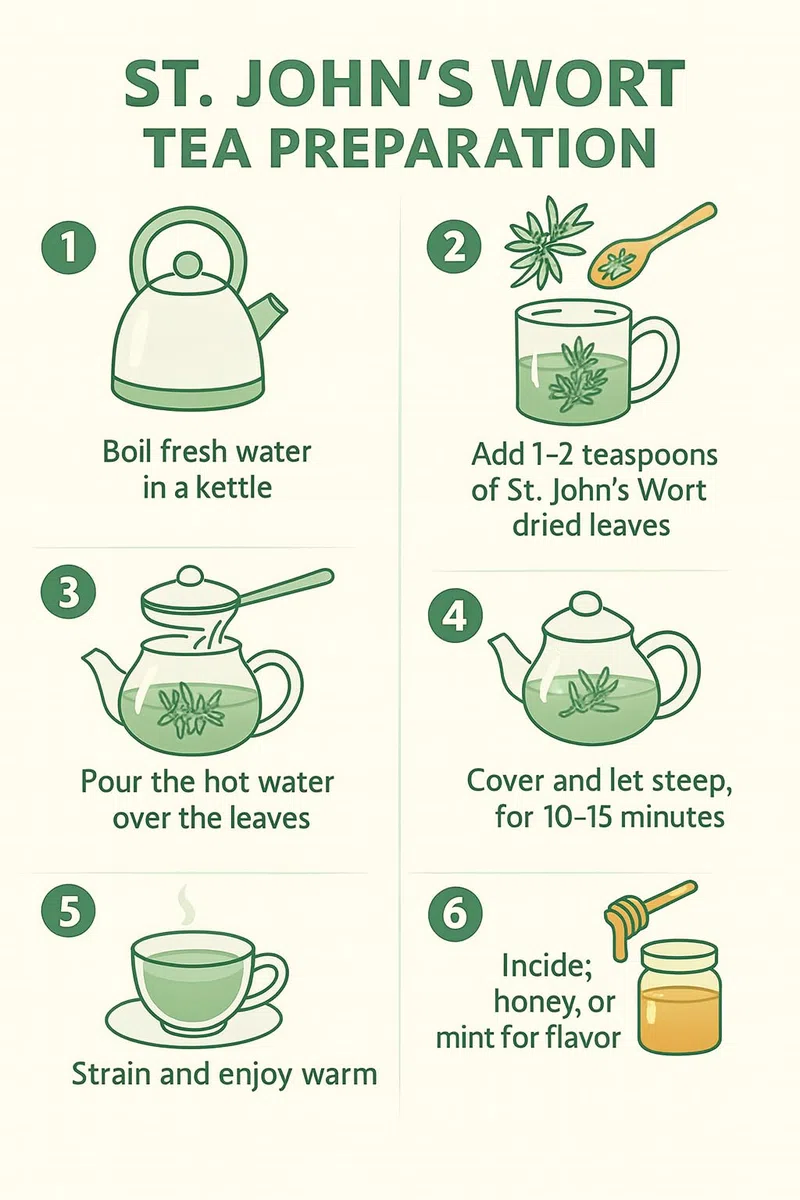 ST. JOHN'S WORT
TEA PREPARATION

1
Boil fresh water in a kettle

2
Add 1–2 teaspoons of St. John's Wort dried leaves

3
Pour the hot water over the leaves

4
Cover and let steep, for 10–15 minutes

5
Strain and enjoy warm

6
Incide; honey, or mint for flavor