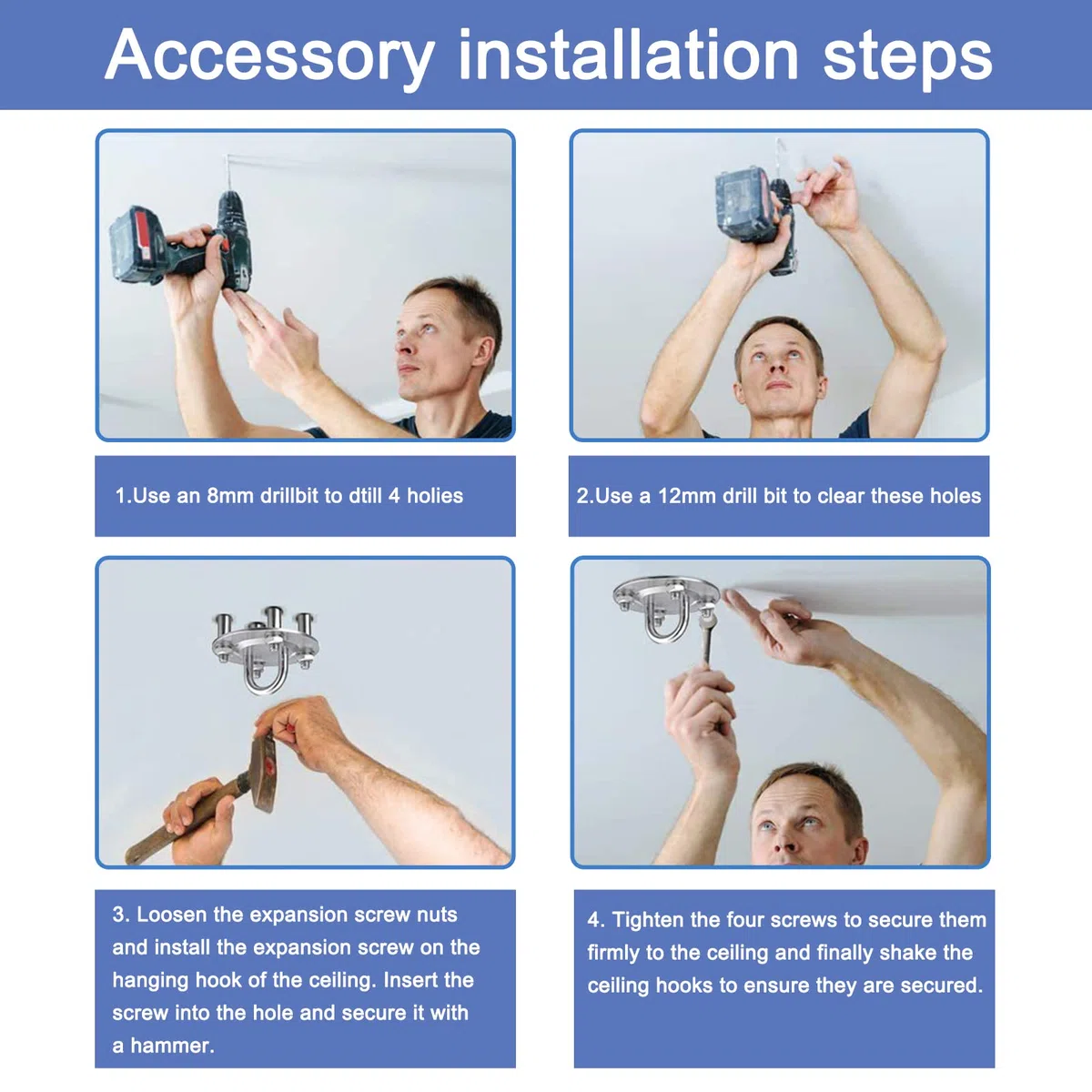 Accessory installation steps

1.Use an 8mm drillbit to dtill 4 holies

2.Use a 12mm drill bit to clear these holes

3. Loosen the expansion screw nuts and install the expansion screw on the hanging hook of the ceiling. Insert the screw into the hole and secure it with a hammer.

4. Tighten the four screws to secure them firmly to the ceiling and finally shake the ceiling hooks to ensure they are secured.