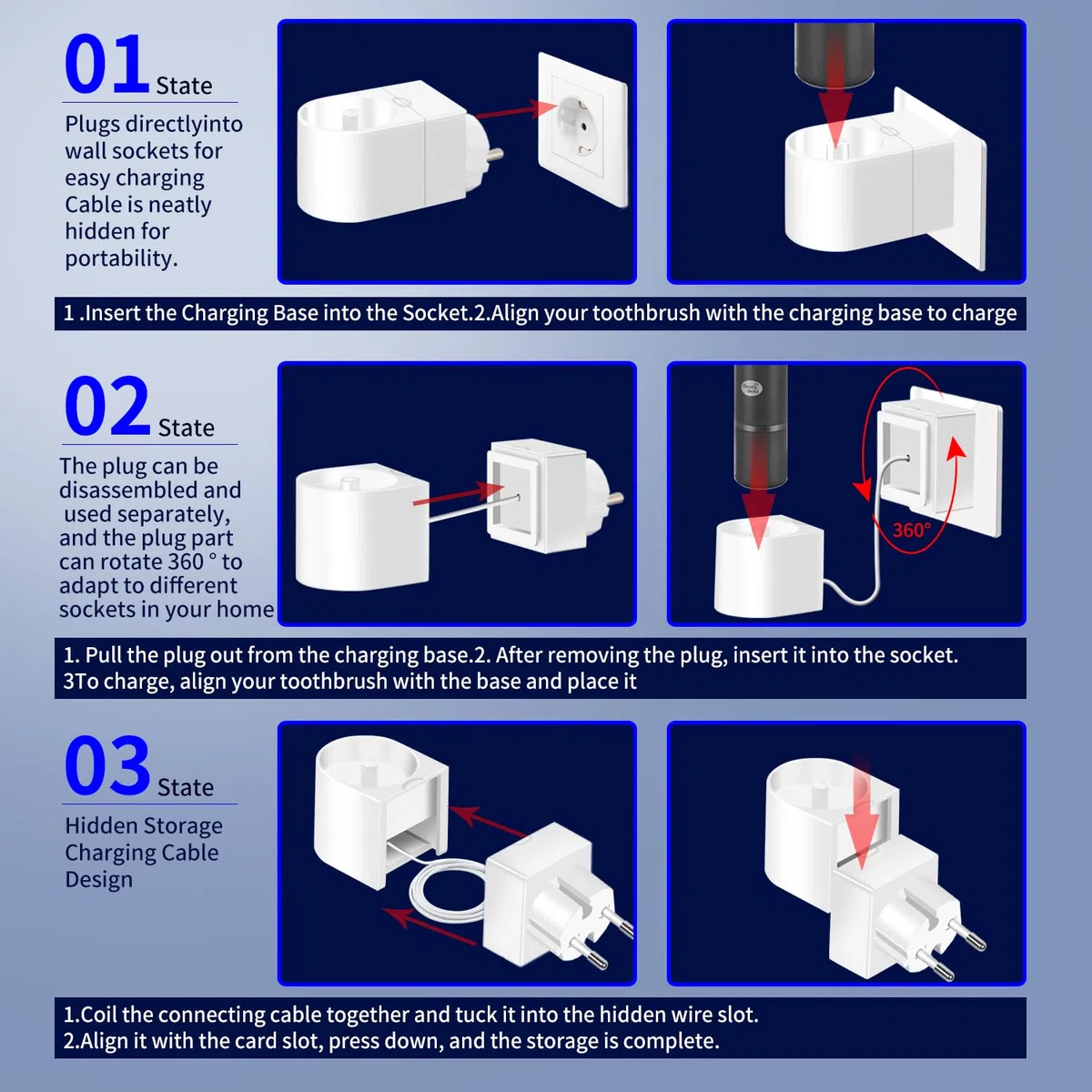 01 State

Plugs directlyinto wall sockets for easy charging Cable is neatly hidden for portability.

1 .Insert the Charging Base into the Socket.2.Align your toothbrush with the charging base to charge

02 State

The plug can be disassembled and used separately, and the plug part can rotate 360 ° to adapt to different sockets in your home

360°

1. Pull the plug out from the charging base.2. After removing the plug, insert it into the socket.
3To charge, align your toothbrush with the base and place it

03 State

Hidden Storage Charging Cable Design

1.Coil the connecting cable together and tuck it into the hidden wire slot.
2.Align it with the card slot, press down, and the storage is complete.