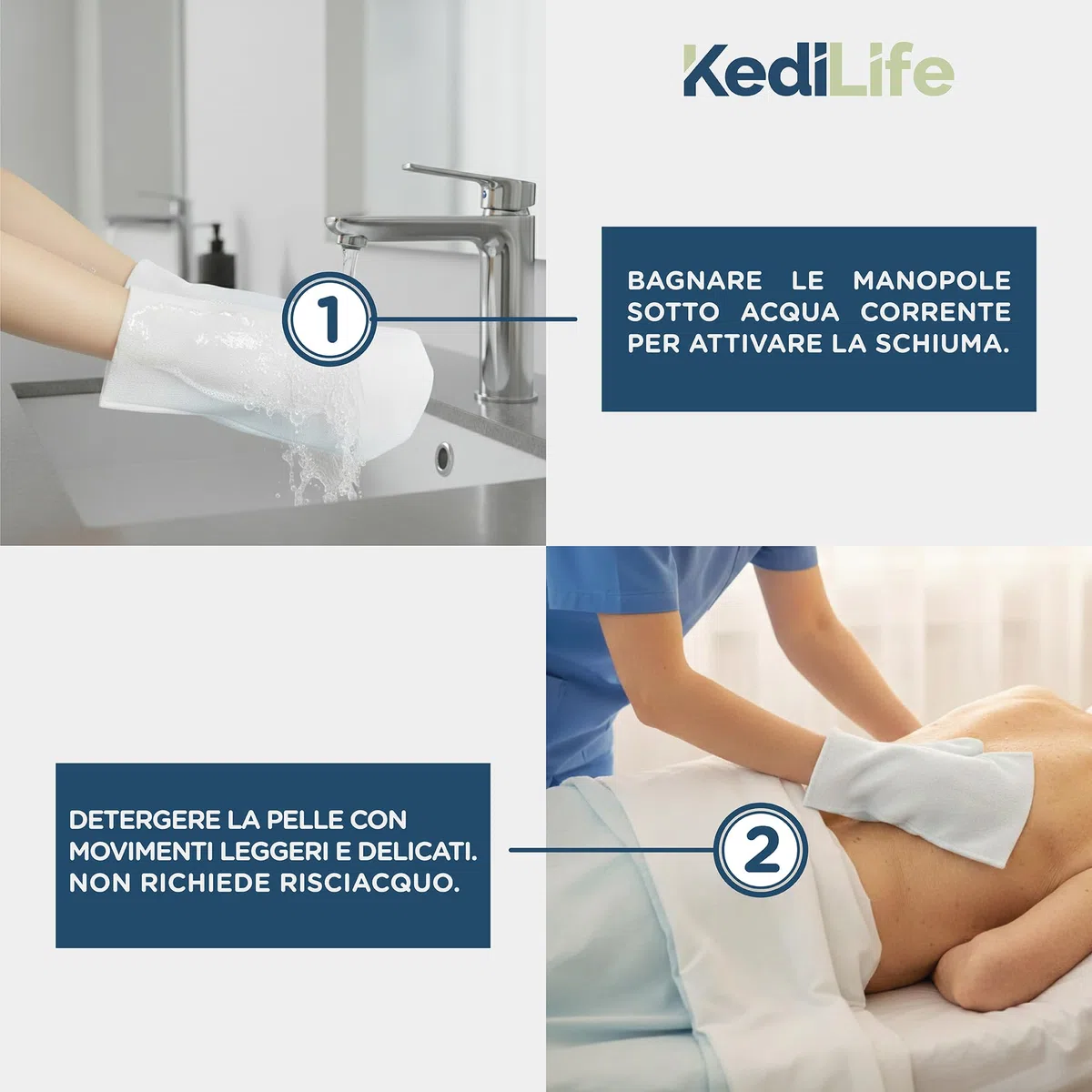 KediLife

1

BAGNARE LE MANOPOLE SOTTO ACQUA CORRENTE PER ATTIVARE LA SCHIUMA.

DETERGERE LA PELLE CON MOVIMENTI LEGGERI E DELICATI. NON RICHIEDE RISCIACQUO.

2