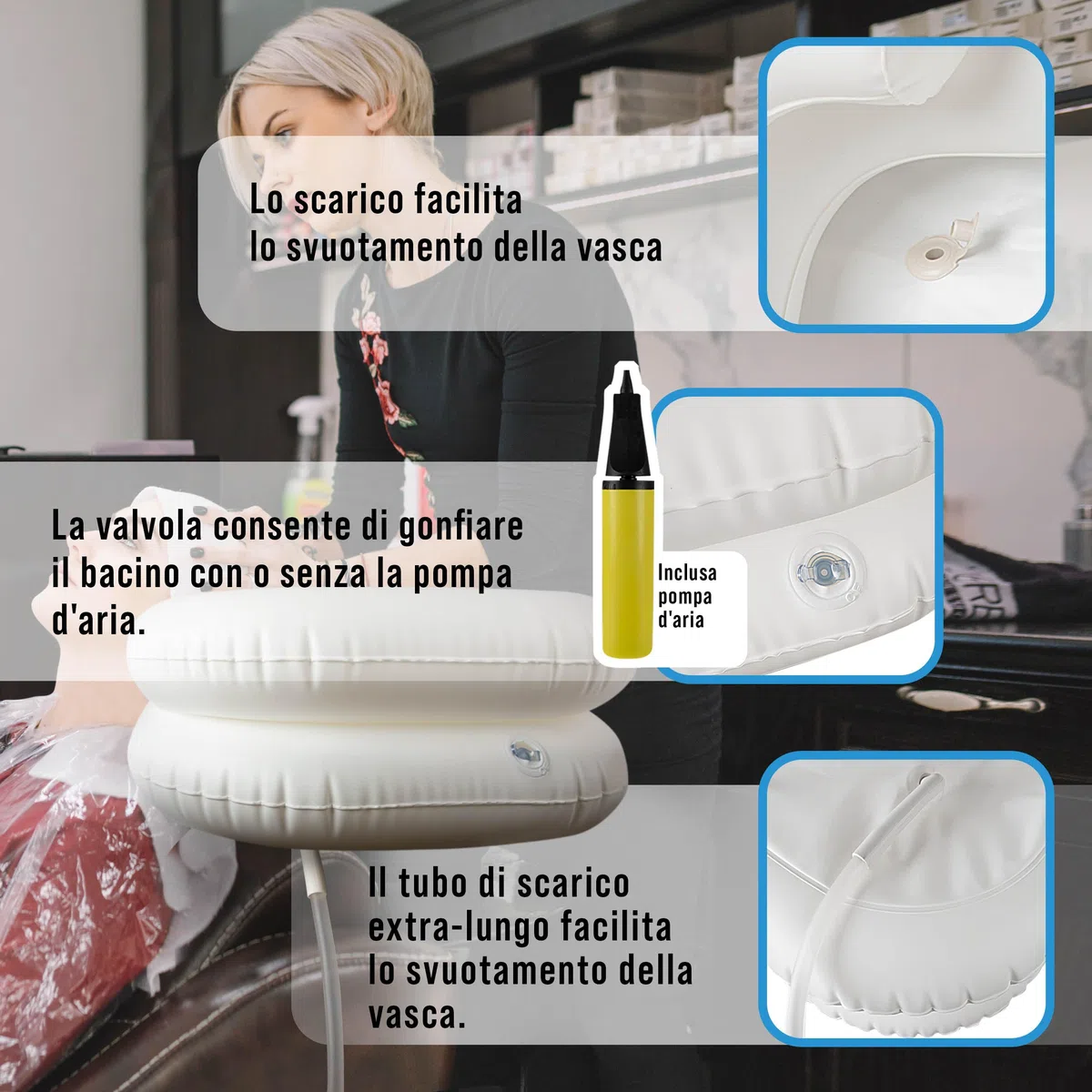 Lo scarico facilita
lo svuotamento della vasca

La valvola consente di gonfiare il bacino con o senza la pompa d'aria.

Inclusa pompa d'aria

Il tubo di scarico extra-lungo facilita lo svuotamento della vasca.