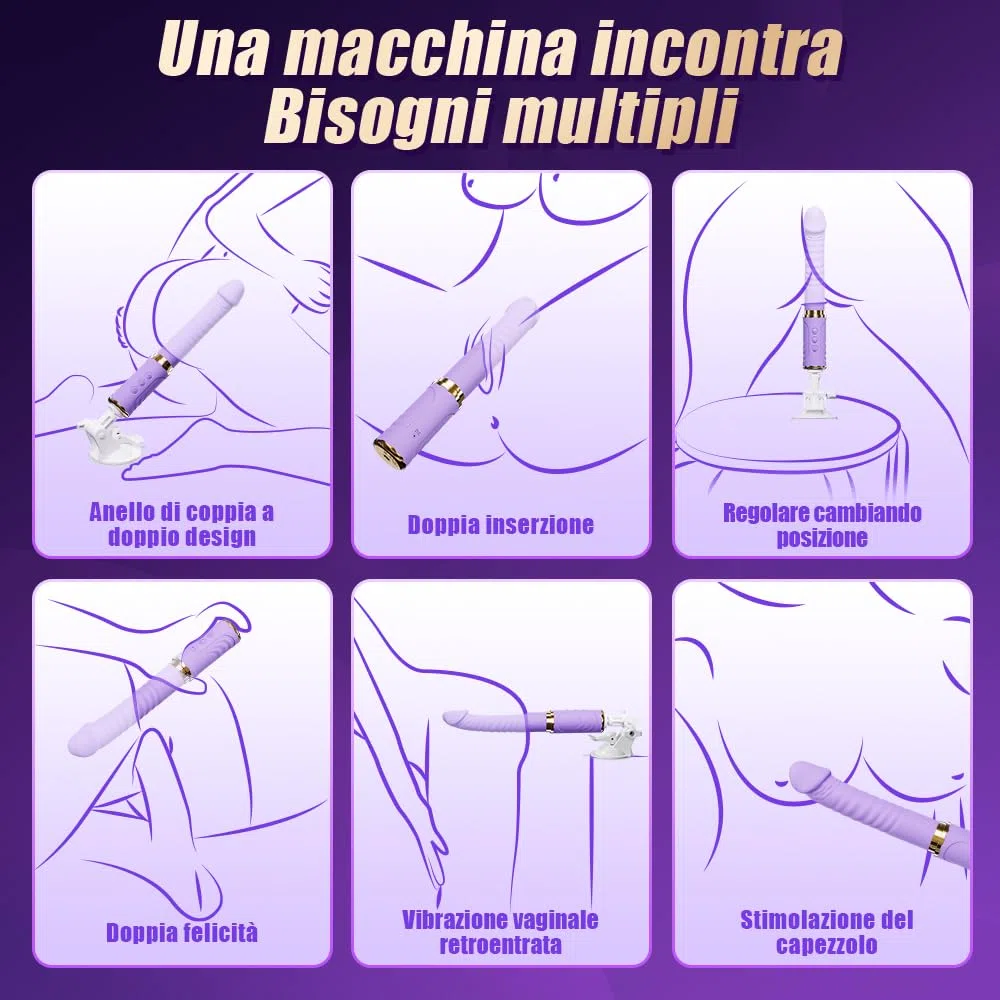 Una macchina incontra Bisogni multipli

Anello di coppia a doppio design

Doppia inserzione

Regolare cambiando posizione

Doppia felicità

Vibrazione vaginale retroentrata

Stimolazione del capezzolo