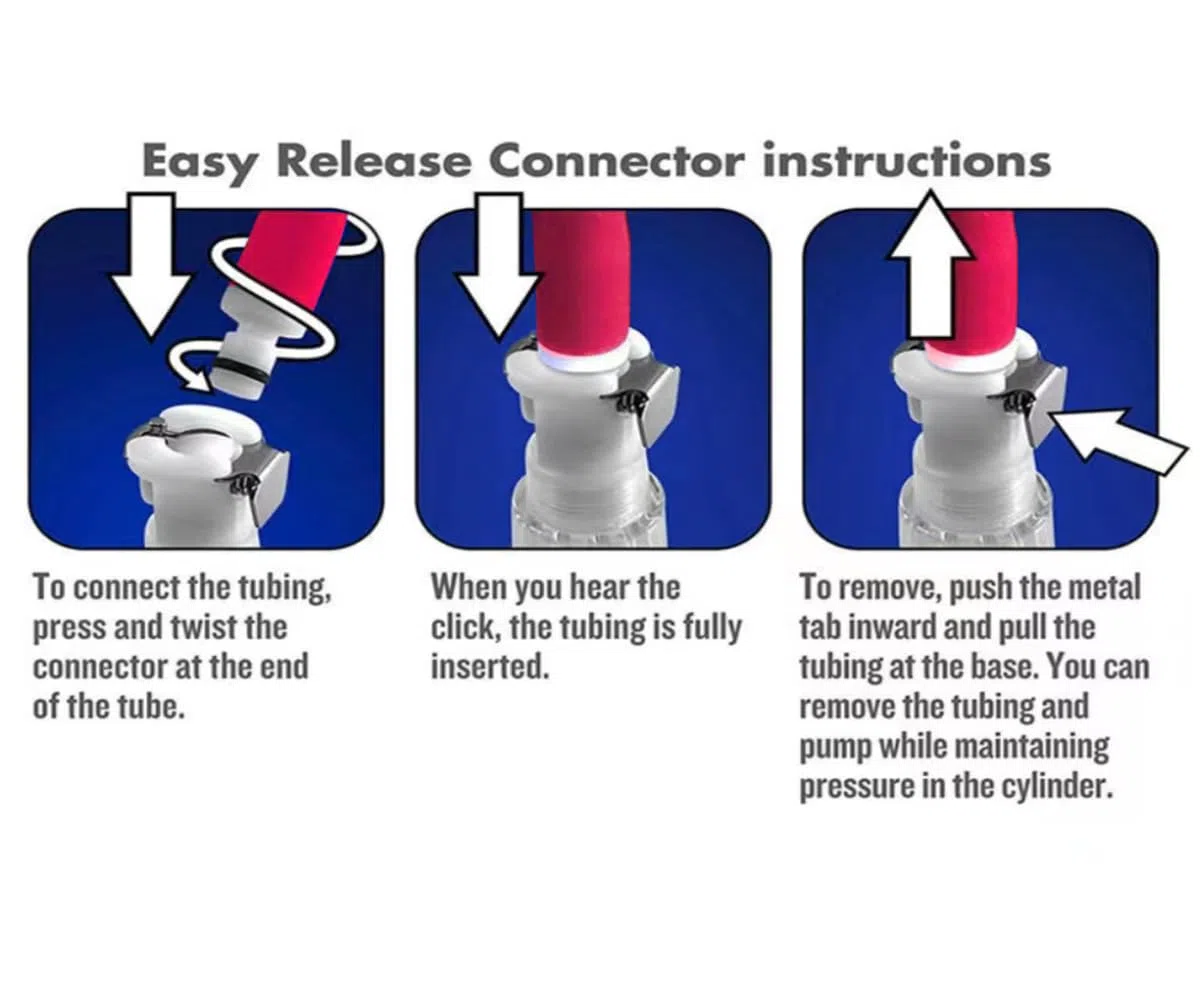 Easy Release Connector instructions

To connect the tubing, press and twist the connector at the end of the tube.

When you hear the click, the tubing is fully inserted.

To remove, push the metal tab inward and pull the tubing at the base. You can remove the tubing and pump while maintaining pressure in the cylinder.