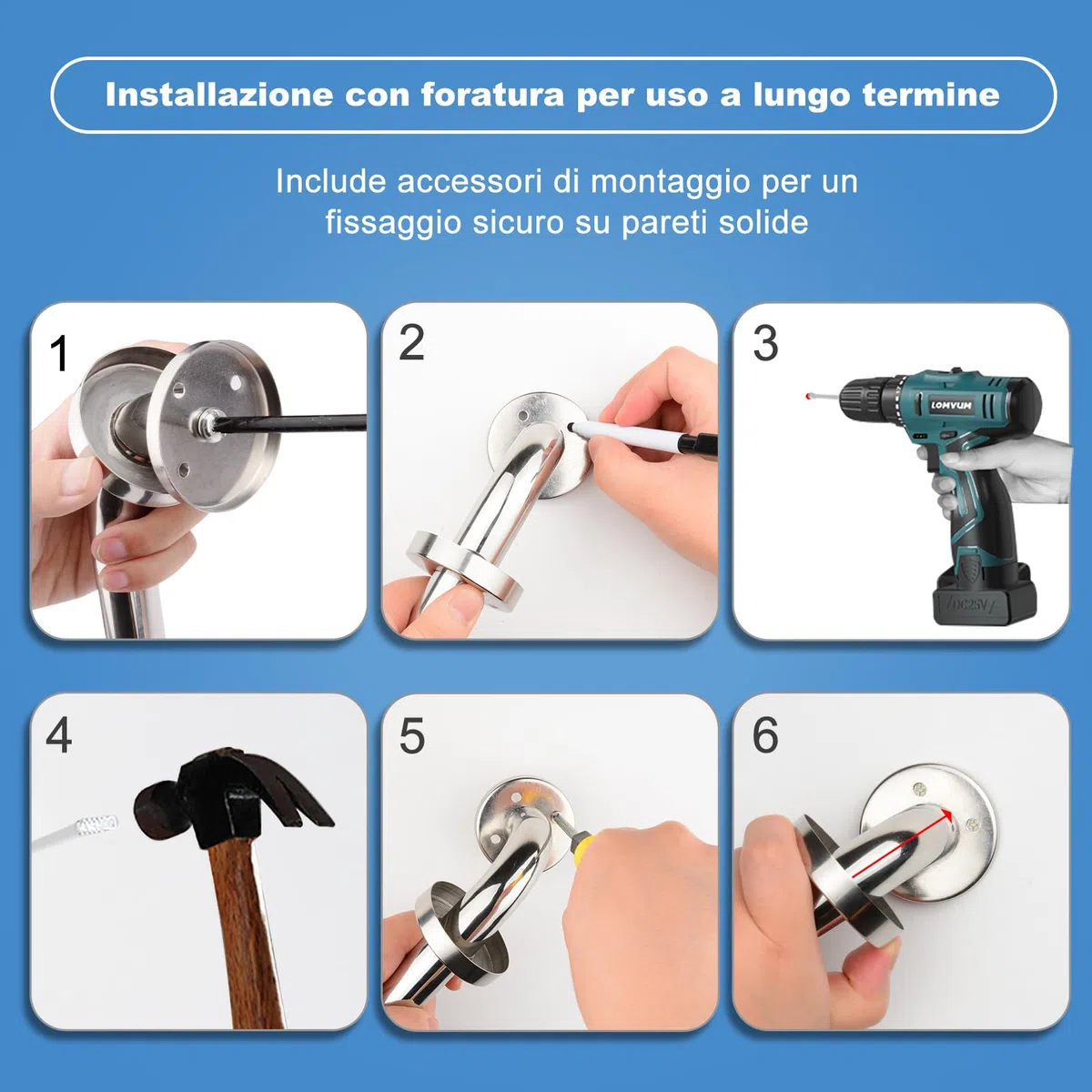 Installazione con foratura per uso a lungo termine

Include accessori di montaggio per un fissaggio sicuro su pareti solide

1

2

3

LOMVUM

DC25V

4

5

6